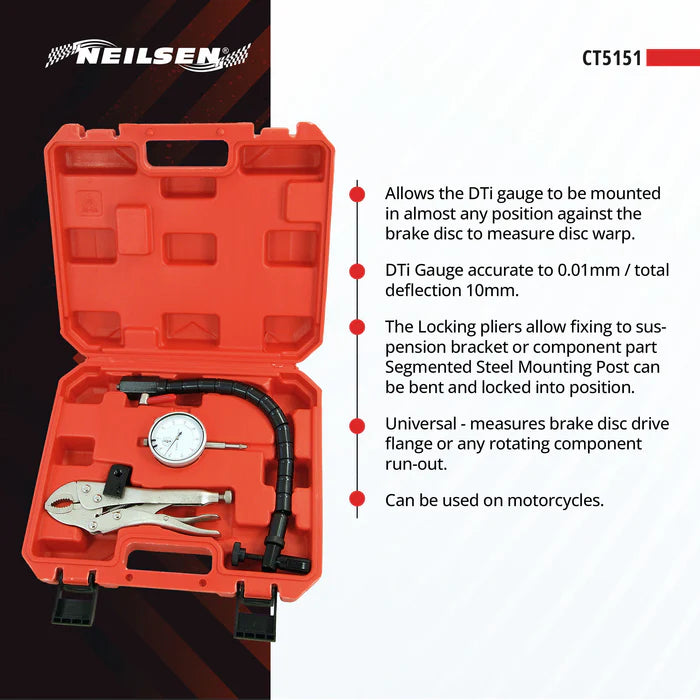 NEILSEN®

CT5151

Allows the DTi gauge to be mounted in almost any position against the brake disc to measure disc warp.

DTi Gauge accurate to 0.01mm / total deflection 10mm.

The Locking pliers allow fixing to suspension bracket or component part Segmented Steel Mounting Post can be bent and locked into position.

Universal - measures brake disc drive flange or any rotating component run-out.

Can be used on motorcycles.