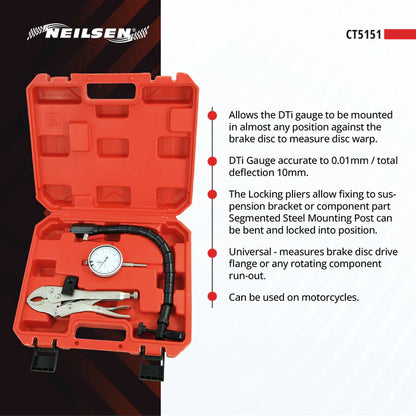 NEILSEN

CT5151

Allows the DTi gauge to be mounted in almost any position against the brake disc to measure disc warp.

DTi Gauge accurate to 0.01mm / total deflection 10mm.

The Locking pliers allow fixing to suspension bracket or component part Segmented Steel Mounting Post can be bent and locked into position.

Universal - measures brake disc drive flange or any rotating component run-out.

Can be used on motorcycles.