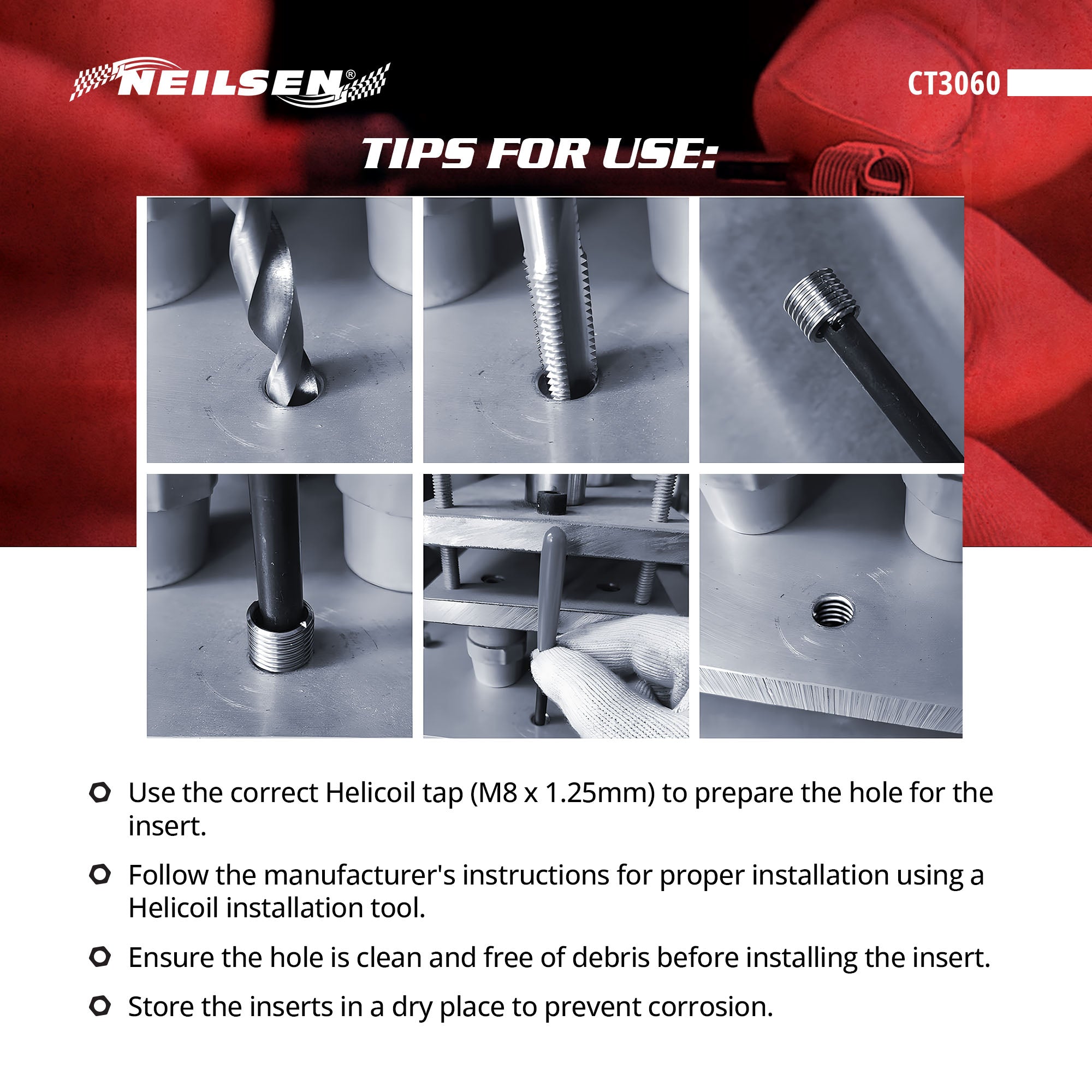 NEILSEN®

CT3060

TIPS FOR USE:

Use the correct Helicoil tap (M8 x 1.25mm) to prepare the hole for the insert.

Follow the manufacturer's instructions for proper installation using a Helicoil installation tool.

Ensure the hole is clean and free of debris before installing the insert.

Store the inserts in a dry place to prevent corrosion.